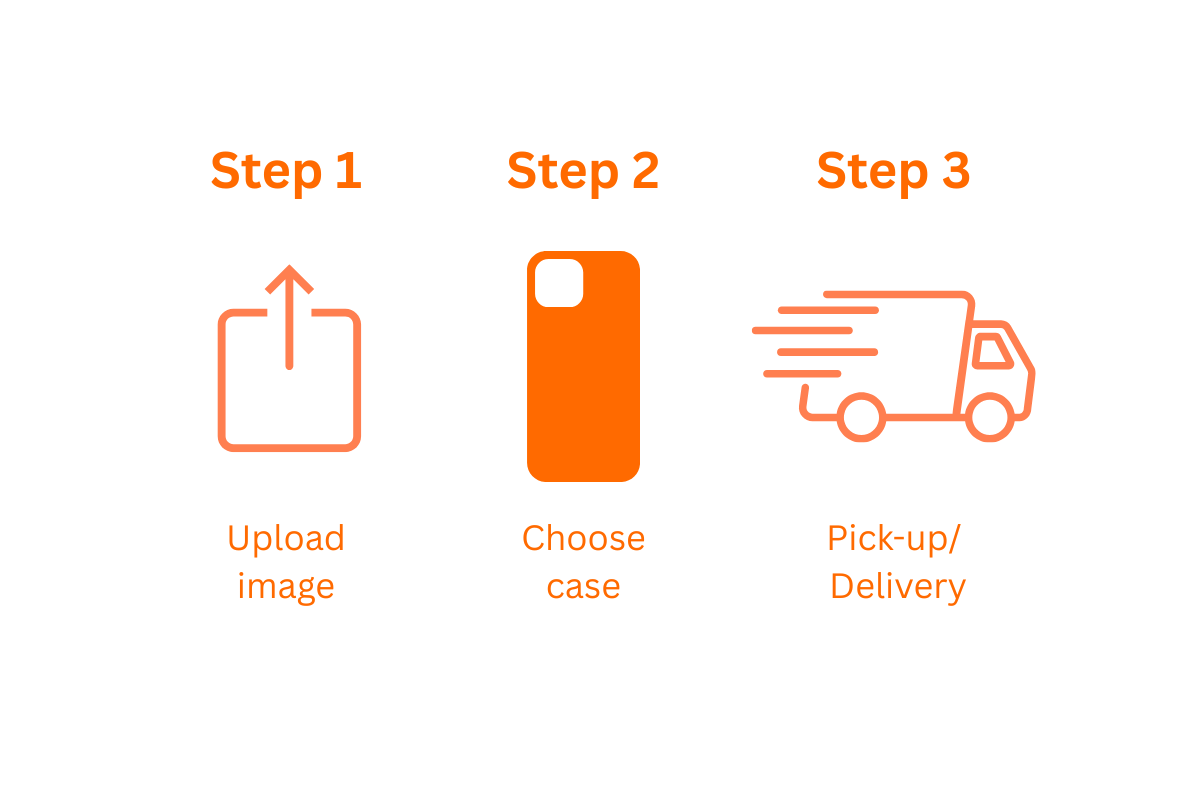 Step 1

Upload image

Step 2

Choose case

Step 3

Pick-up/ Delivery