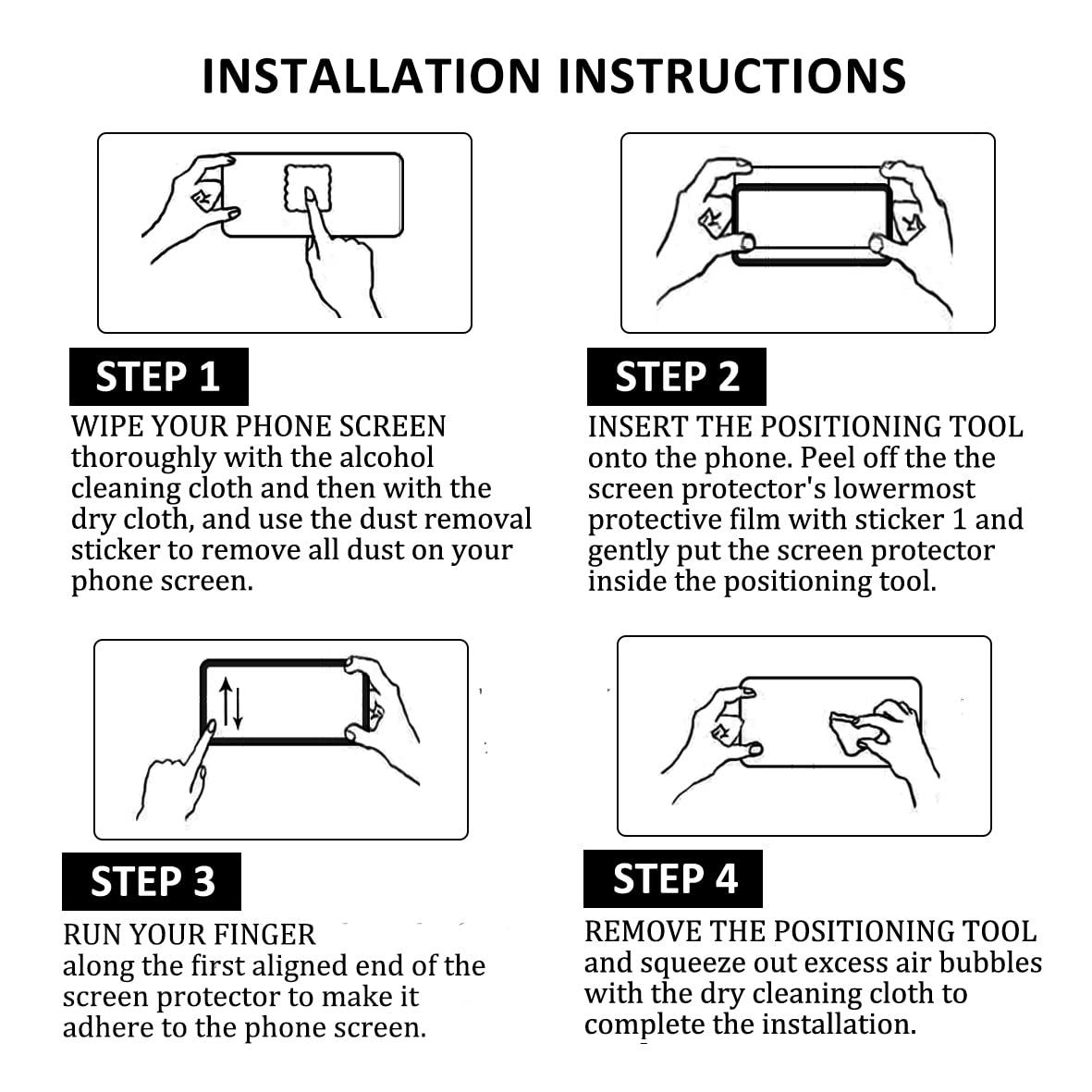 INSTALLATION INSTRUCTIONS

STEP 1

WIPE YOUR PHONE SCREEN thoroughly with the alcohol cleaning cloth and then with the dry cloth, and use the dust removal sticker to remove all dust on your phone screen.

STEP 2

INSERT THE POSITIONING TOOL onto the phone. Peel off the the screen protector's lowermost protective film with sticker 1 and gently put the screen protector inside the positioning tool.

STEP 3

RUN YOUR FINGER along the first aligned end of the screen protector to make it adhere to the phone screen.

STEP 4

REMOVE THE POSITIONING TOOL and squeeze out excess air bubbles with the dry cleaning cloth to complete the installation.